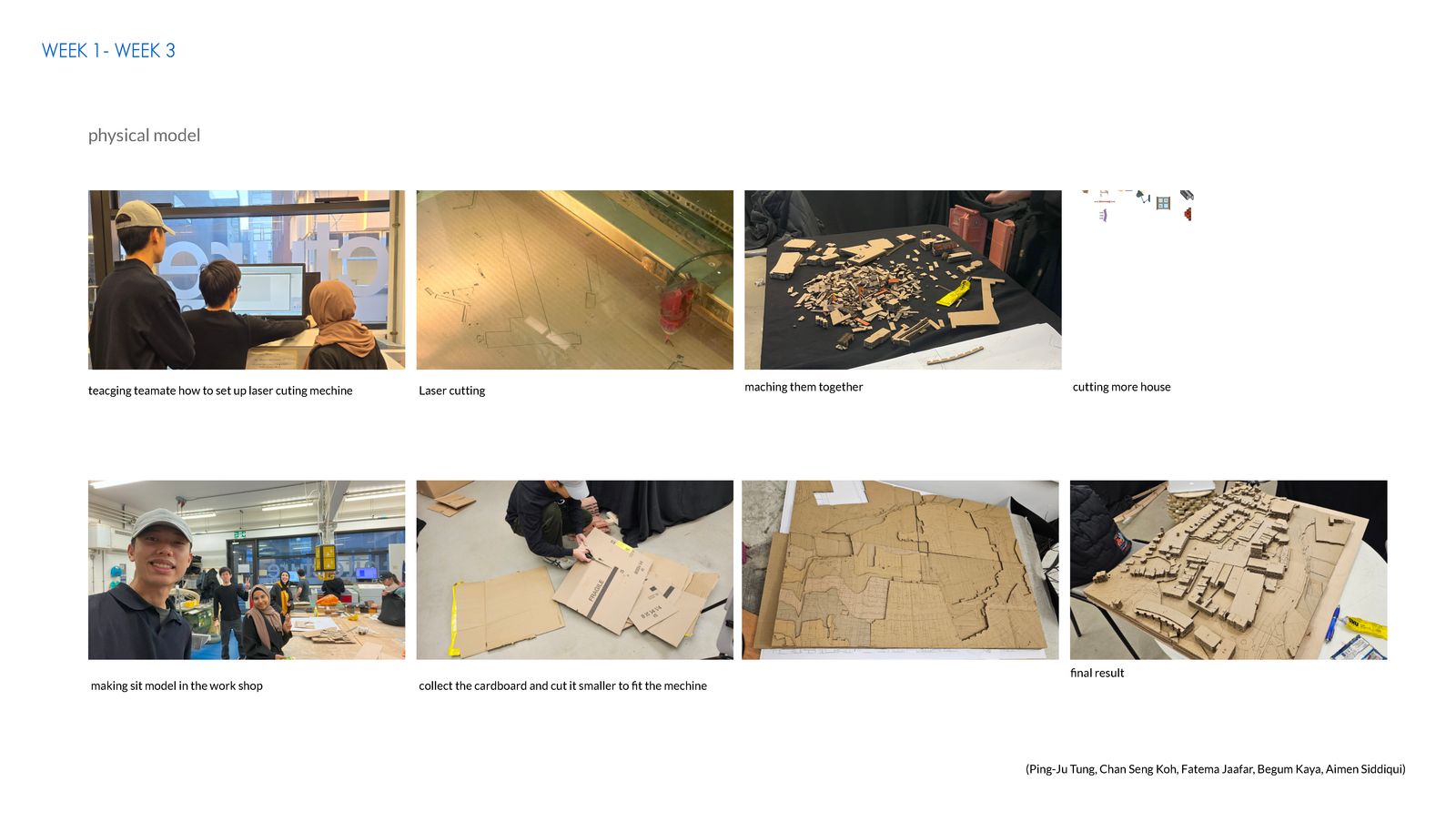 WEEK 1- WEEK 3

physical model

teacging teamate how to set up laser cuting mechine

Laser cutting

maching them together

cutting more house

making sit model in the work shop

collect the cardboard and cut it smaller to fit the mechine

final result

(Ping-Ju Tung, Chan Seng Koh, Fatema Jaafar, Begum Kaya, Aimen Siddiqui)